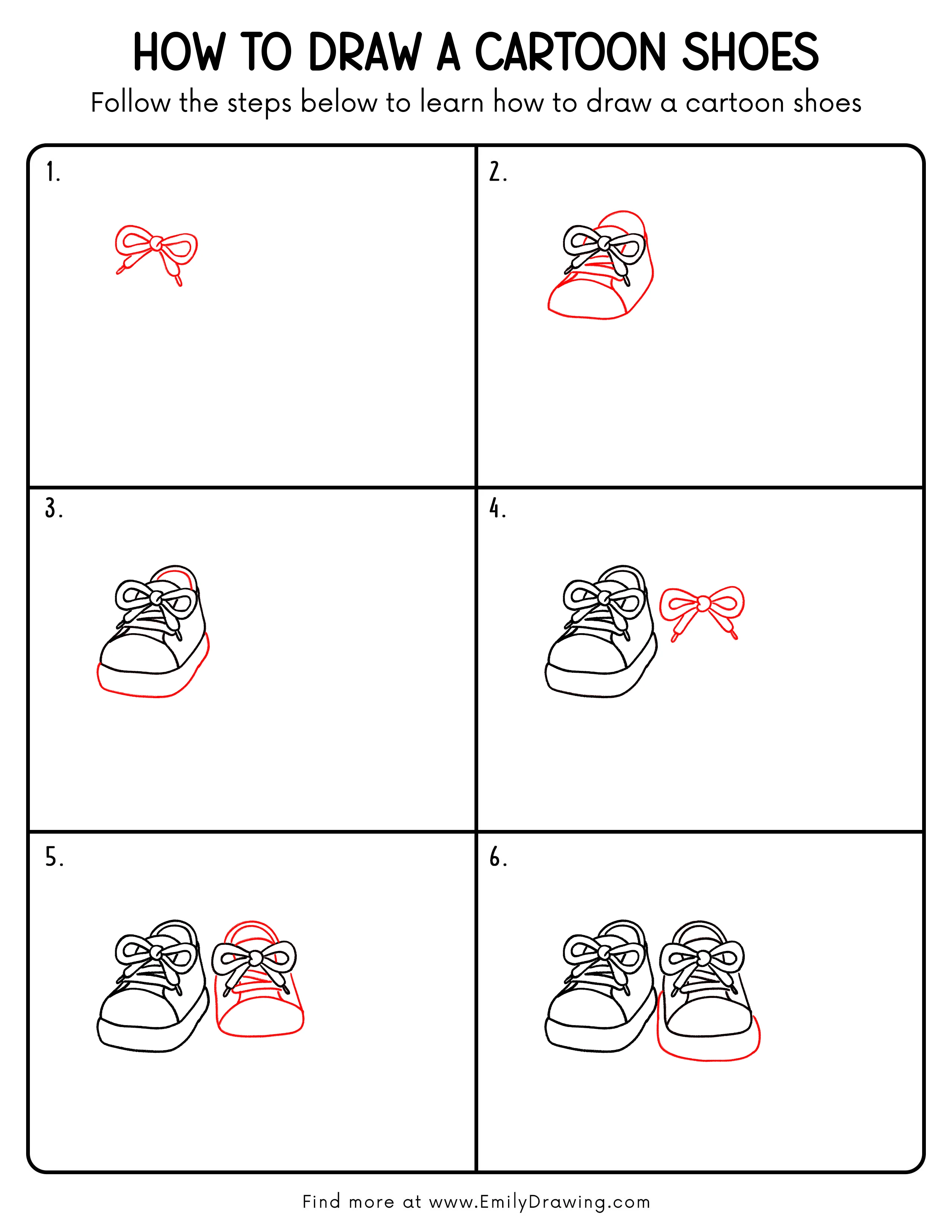 HOW TO DRAW A CARTOON SHOES

Follow the steps below to learn how to draw a cartoon shoes

1.

2.

3.

4.

5.

6.

Find more at www.EmilyDrawing.com